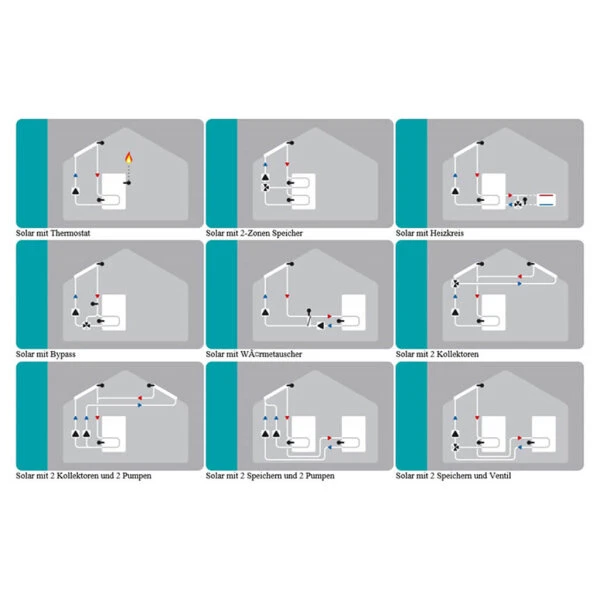 Solar mit Thermostat

Solar mit 2-Zonen Speicher

Solar mit Heizkreis

Solar mit Bypass

Solar mit WÃ©rmetauscher

Solar mit 2 Kollektoren

Solar mit 2 Kollektoren und 2 Pumpen

Solar mit 2 Speichern und 2 Pumpen

Solar mit 2 Speichern und Ventil