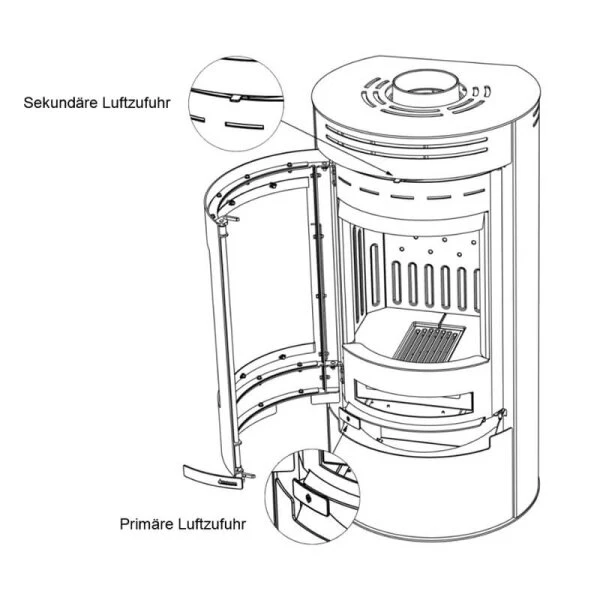 Sekundäre Luftzufuhr

Primäre Luftzufuhr